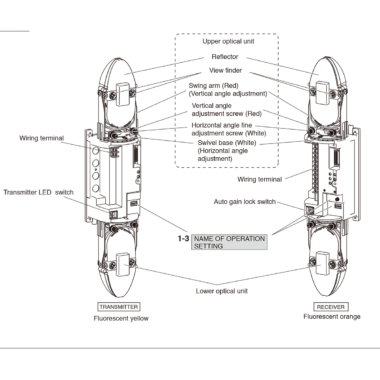 Upper optical unit

Reflector

View finder

Swing arm (Red) (Vertical angle adjustment)

Vertical angle adjustment screw (Red)

Horizontal angle fine adjustment screw (White)

Swivel base (White) (Horizontal angle adjustment)

Wiring terminal

Wiring terminal

Transmitter LED switch

Auto gain lock switch

1-3 NAME OF OPERATION SETTING

Lower optical unit

TRANSMITTER

Fluorescent yellow

RECEIVER

Fluorescent orange